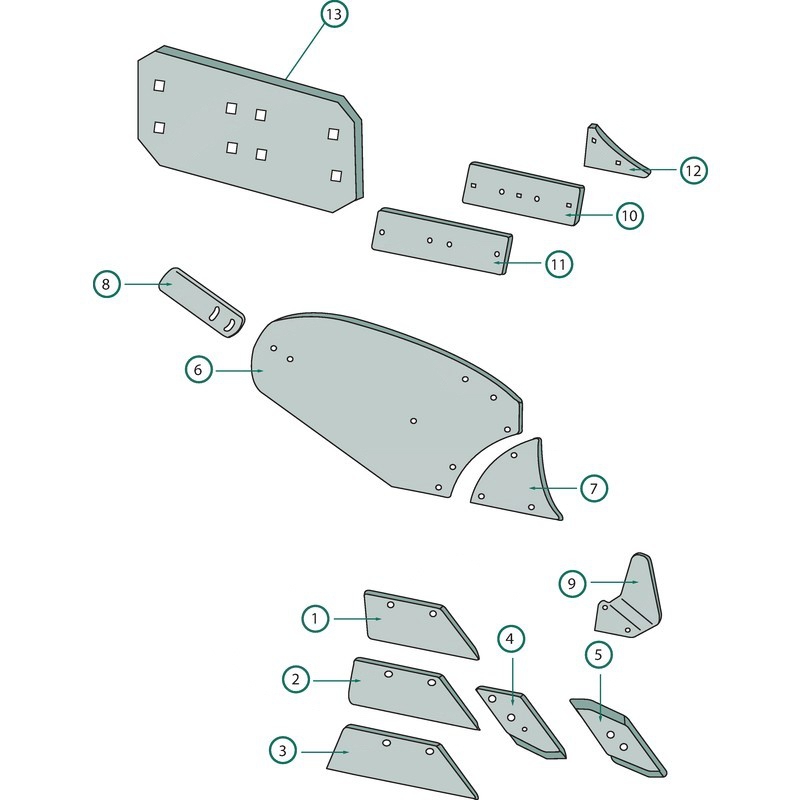 13
12
10
11
8
6
7
9
1
4
5
2
3